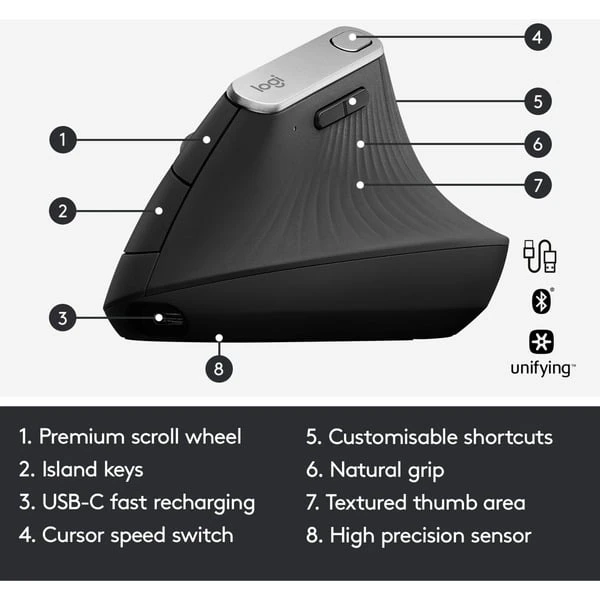 logi

4

5

1

6

7

2

3

8

unifying™

1. Premium scroll wheel
2. Island keys
3. USB-C fast recharging
4. Cursor speed switch

5. Customisable shortcuts
6. Natural grip
7. Textured thumb area
8. High precision sensor